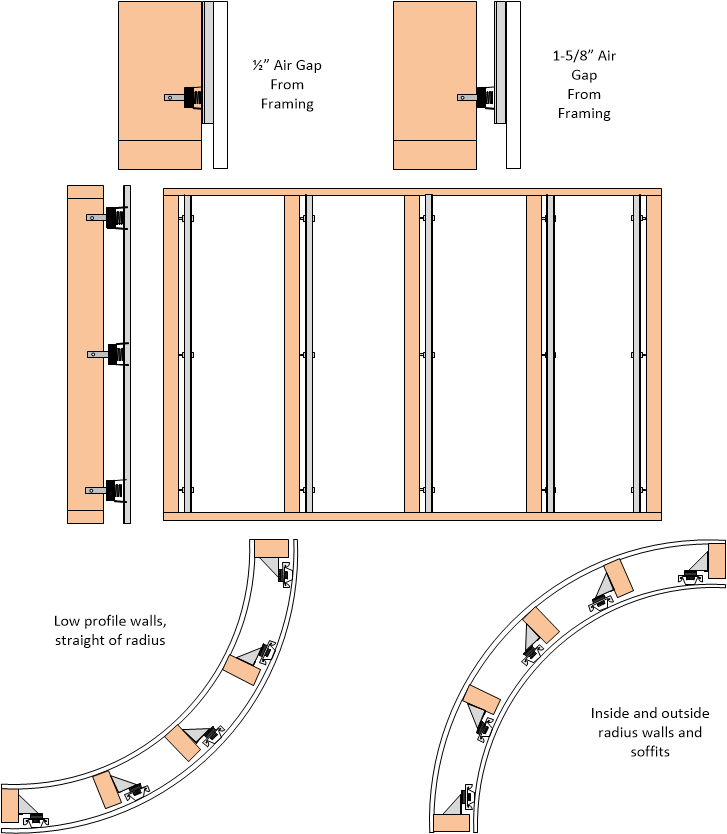 ½" Air Gap From Framing

1-5/8" Air Gap From Framing

Low profile walls, straight of radius

Inside and outside radius walls and soffits