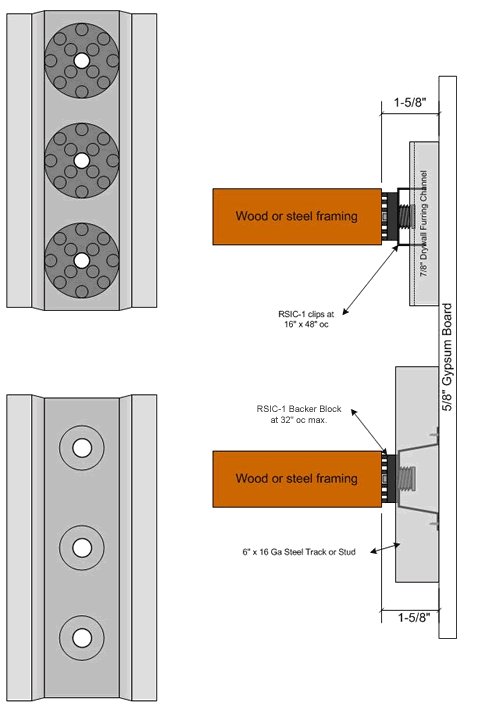 1-5/8"

Wood or steel framing

7/8" Drywall Furring Channel

RSIC-1 clips at 16" x 48" oc

5/8" Gypsum Board

RSIC-1 Backer Block at 32" oc max.

Wood or steel framing

6" x 16 Ga Steel Track or Stud

1-5/8"